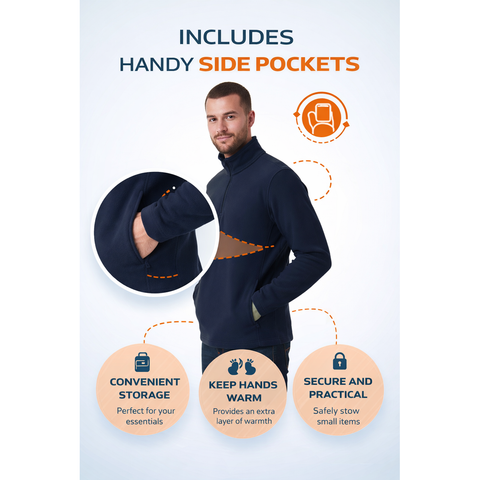 INCLUDES
HANDY SIDE POCKETS

CONVENIENT STORAGE
Perfect for your essentials

KEEP HANDS WARM
Provides an extra layer of warmth

SECURE AND PRACTICAL
Safely stow small items